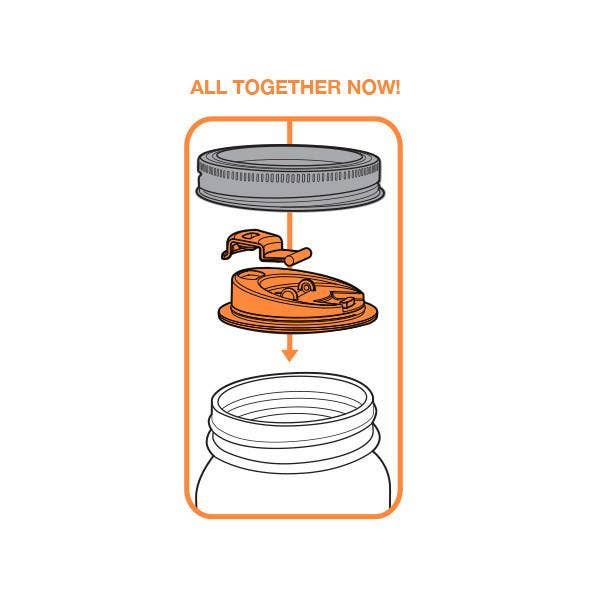 ALL TOGETHER NOW!